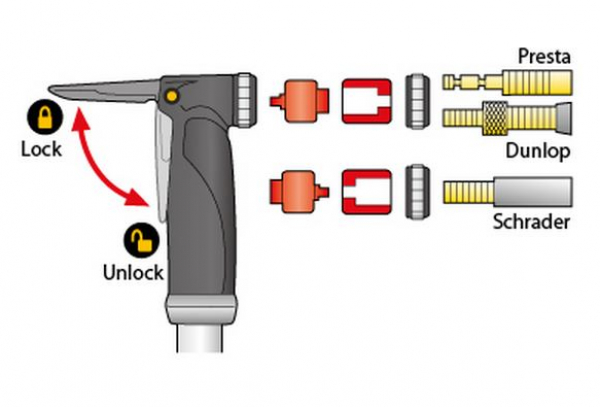 Lock

Unlock

Presta

Dunlop

Schrader