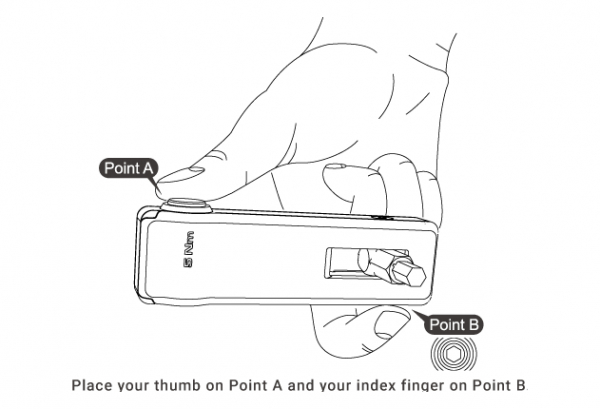 Point A

5 Nm

Point B

Place your thumb on Point A and your index finger on Point B.