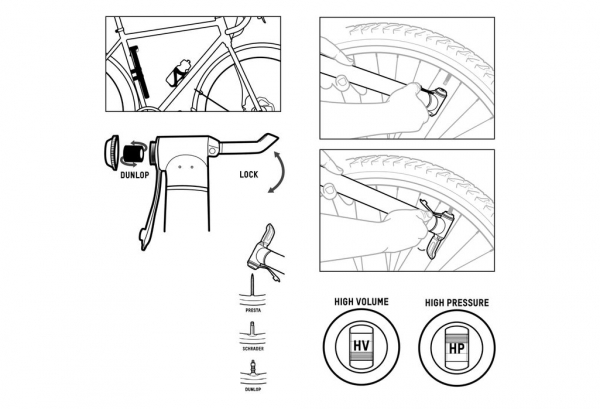 DUNLOP

LOCK

PRESTA

SCHRADER

DUNLOP

HIGH VOLUME

HV

HIGH PRESSURE

HP